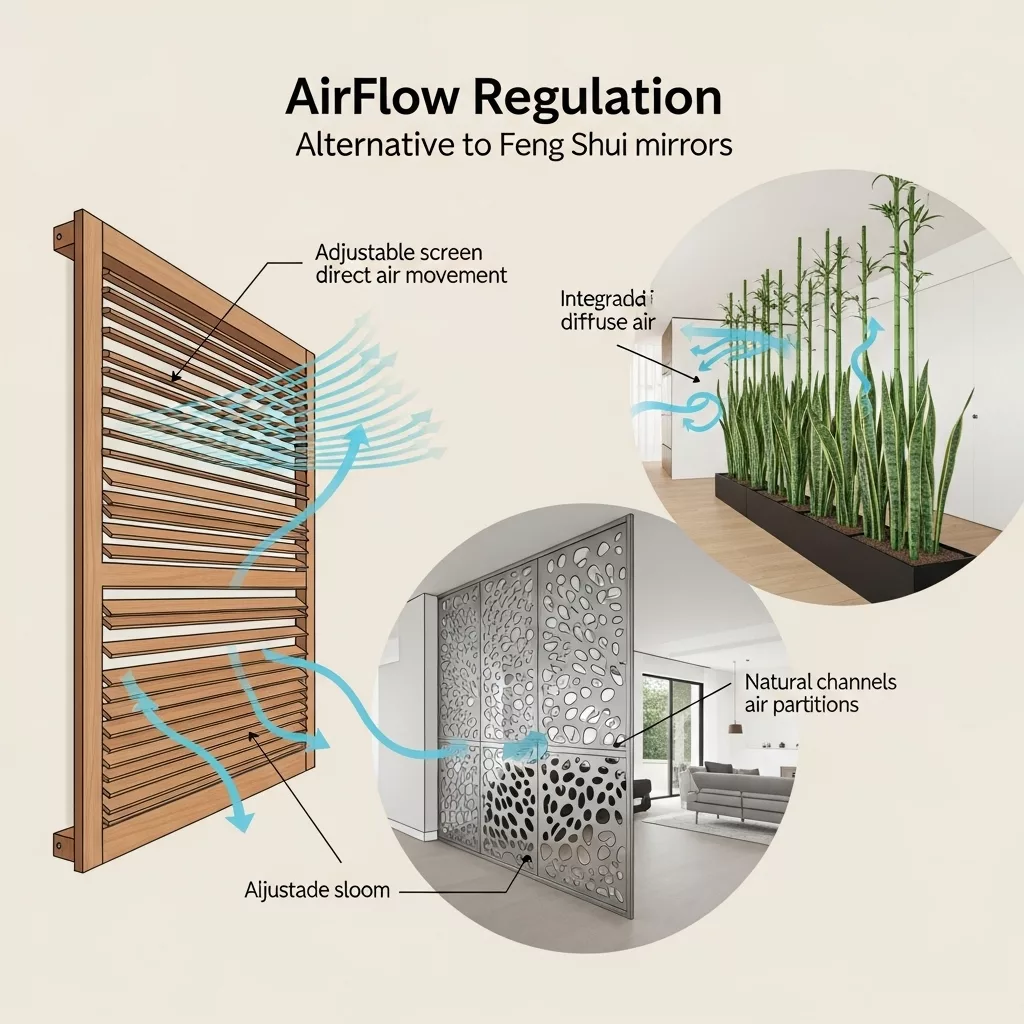 AirFlow Regulation
Alternative to Feng Shui mirrors

Adjustable screen
direct air movement

Integradd i
diffuse air

Natural channels
air partitions

Aljustade sloom